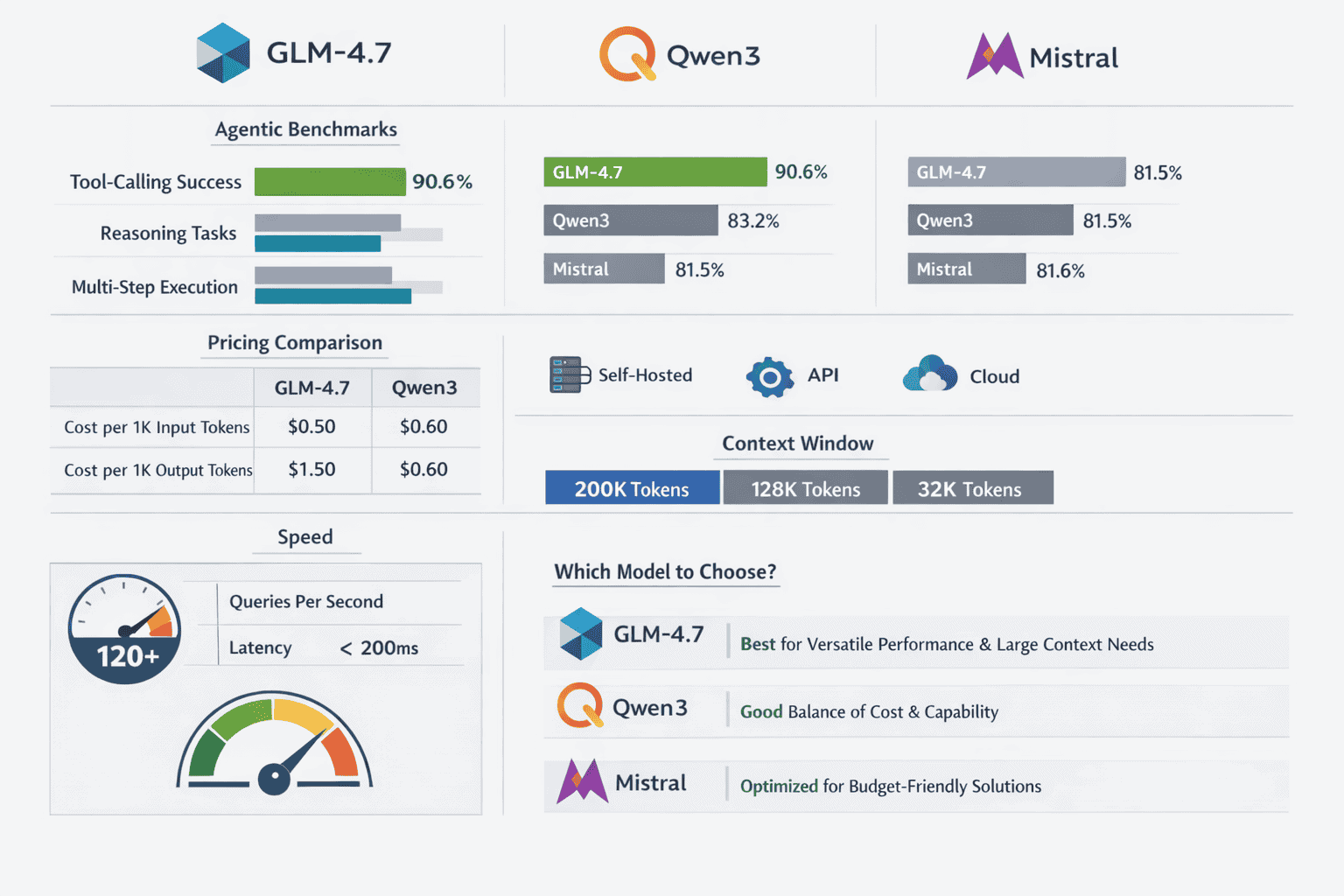 GLM-4.7

Qwen3

Mistral

Agentic Benchmarks

Tool-Calling Success 90.6%

Reasoning Tasks

Multi-Step Execution

GLM-4.7 90.6%

Qwen3 83.2%

Mistral 81.5%

GLM-4.7 81.5%

Qwen3 81.5%

Mistral 81.6%

Pricing Comparison

| | GLM-4.7 | Qwen3 |
|---|---|---|
| Cost per 1K Input Tokens | $0.50 | $0.60 |
| Cost per 1K Output Tokens | $1.50 | $0.60 |

Self-Hosted

API

Cloud

Context Window

200K Tokens

128K Tokens

32K Tokens

Speed

120+

Queries Per Second

Latency < 200ms

Which Model to Choose?

GLM-4.7 Best for Versatile Performance & Large Context Needs

Qwen3 Good Balance of Cost & Capability

Mistral Optimized for Budget-Friendly Solutions